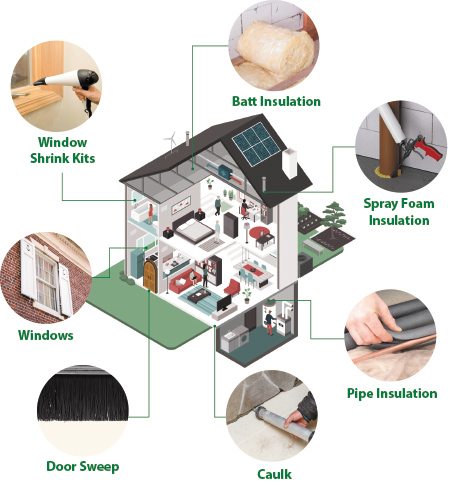 Batt Insulation

Window Shrink Kits

Spray Foam Insulation

Windows

Pipe Insulation

Door Sweep

Caulk